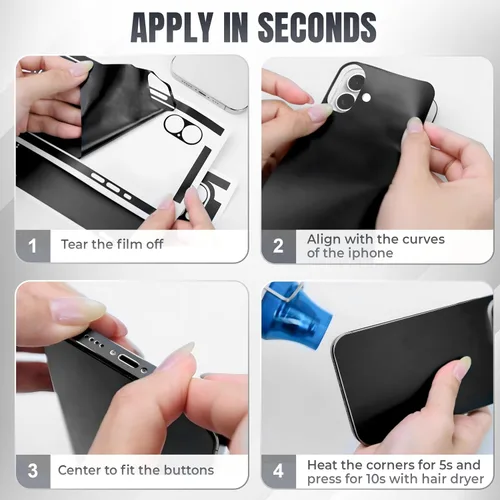 APPLY IN SECONDS

1 Tear the film off

2 Align with the curves of the iphone

3 Center to fit the buttons

4 Heat the corners for 5s and press for 10s with hair dryer