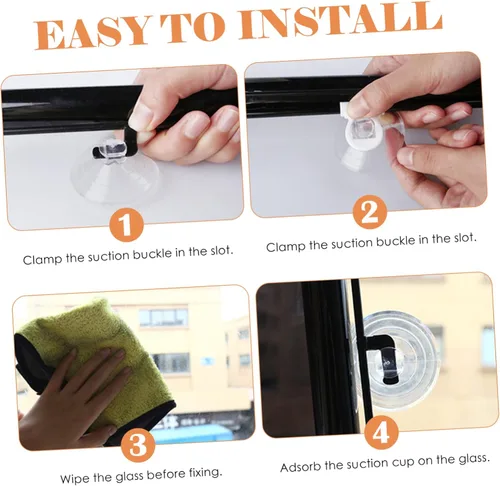 EASY TO INSTALL

1

Clamp the suction buckle in the slot.

2

Clamp the suction buckle in the slot.

3

Wipe the glass before fixing.

4

Adsorb the suction cup on the glass.