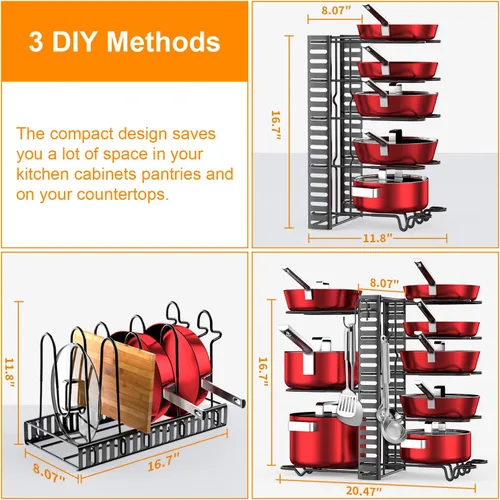 3 DIY Methods

The compact design saves you a lot of space in your kitchen cabinets pantries and on your countertops.

8.07"

16.7"

11.8"

11.8"

8.07"

16.7"

8.07"

16.7"

20.47"