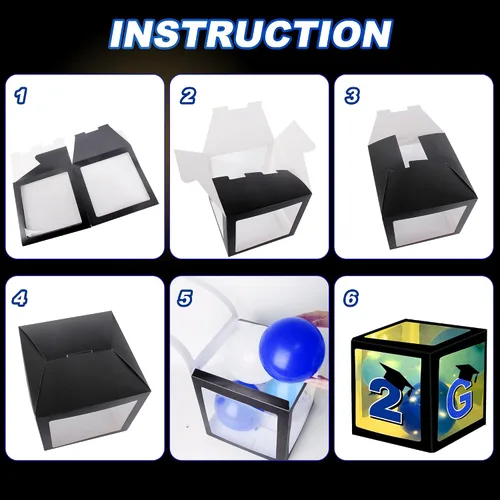 INSTRUCTION

1

2

3

4

5

6

2

G