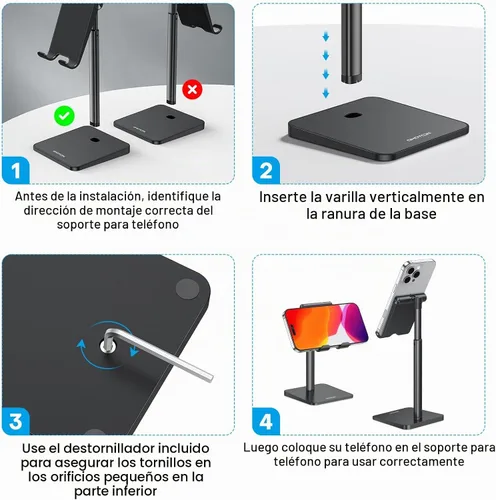 1

Antes de la instalación, identifique la dirección de montaje correcta del soporte para teléfono

2

Inserte la varilla verticalmente en la ranura de la base

3

Use el destornillador incluido para asegurar los tornillos en los orificios pequeños en la parte inferior

4

Luego coloque su teléfono en el soporte para teléfono para usar correctamente