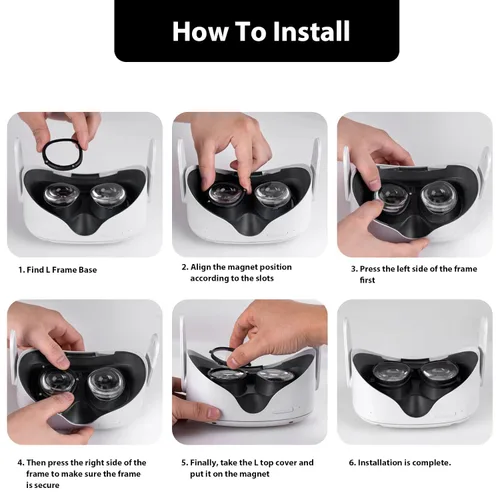 How To Install

1. Find L Frame Base

2. Align the magnet position according to the slots

3. Press the left side of the frame first

4. Then press the right side of the frame to make sure the frame is secure

5. Finally, take the L top cover and put it on the magnet

6. Installation is complete.