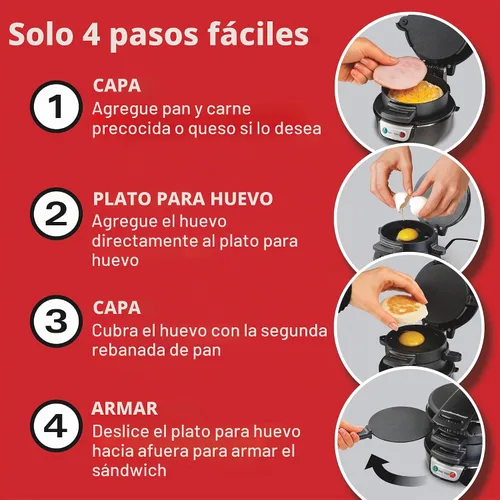 Solo 4 pasos fáciles

1
CAPA
Agregue pan y carne precocida o queso si lo desea

2
PLATO PARA HUEVO
Agregue el huevo directamente al plato para huevo

3
CAPA
Cubra el huevo con la segunda rebanada de pan

4
ARMAR
Deslice el plato para huevo hacia afuera para armar el sándwich