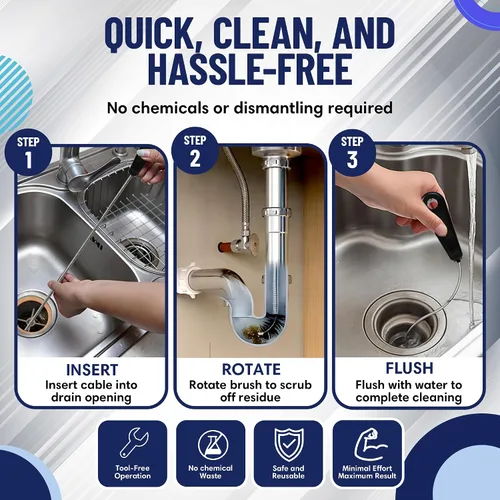 QUICK, CLEAN, AND HASSLE-FREE

No chemicals or dismantling required

STEP 1

INSERT
Insert cable into drain opening

STEP 2

ROTATE
Rotate brush to scrub off residue

STEP 3

FLUSH
Flush with water to complete cleaning

Tool-Free Operation

No chemical Waste

Safe and Reusable

Minimal Effort Maximum Result