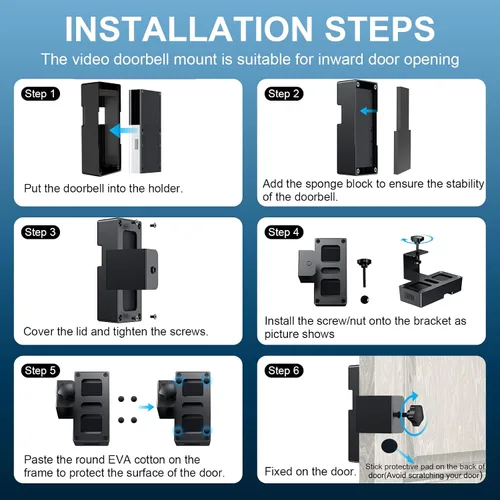 INSTALLATION STEPS

The video doorbell mount is suitable for inward door opening

Step 1

Put the doorbell into the holder.

Step 2

Add the sponge block to ensure the stability of the doorbell.

Step 3

Cover the lid and tighten the screws.

Step 4

Install the screw/nut onto the bracket as picture shows

Step 5

Paste the round EVA cotton on the frame to protect the surface of the door.

Step 6

Fixed on the door.

Stick protective pad on the back of door(Avoid scratching your door)