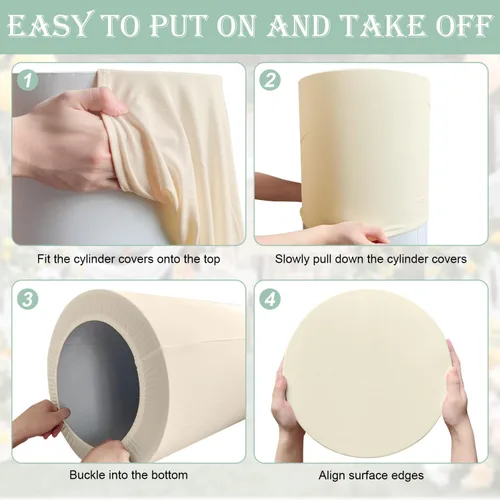 EASY TO PUT ON AND TAKE OFF

1

Fit the cylinder covers onto the top

2

Slowly pull down the cylinder covers

3

Buckle into the bottom

4

Align surface edges