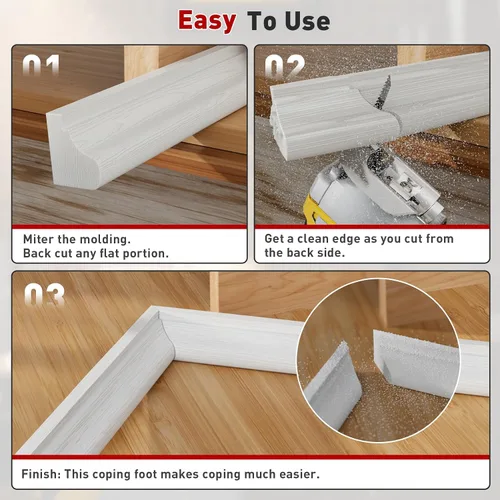 Easy To Use

01

Miter the molding.
Back cut any flat portion.

02

Get a clean edge as you cut from the back side.

03

Finish: This coping foot makes coping much easier.