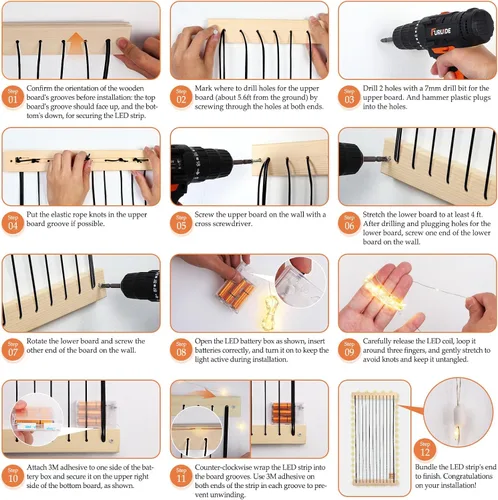 Step 01
Confirm the orientation of the wooden board's grooves before installation: the top board's groove should face up, and the bottom's down, for securing the LED strip.

Step 02
Mark where to drill holes for the upper board (about 5.6ft from the ground) by screwing through the holes at both ends.

FURUIDE

Step 03
Drill 2 holes with a 7mm drill bit for the upper board. And hammer plastic plugs into the holes.

Step 04
Put the elastic rope knots in the upper board groove if possible.

Step 05
Screw the upper board on the wall with a cross screwdriver.

Step 06
Stretch the lower board to at least 4 ft. After drilling and plugging holes for the lower board, screw one end of the lower board on the wall.

Step 07
Rotate the lower board and screw the other end of the board on the wall.

Step 08
Open the LED battery box as shown, insert batteries correctly, and turn it on to keep the light active during installation.

Step 09
Carefully release the LED coil, loop it around three fingers, and gently stretch to avoid knots and keep it untangled.

Step 10
Attach 3M adhesive to one side of the battery box and secure it on the upper right side of the bottom board, as shown.

Step 11
Counter-clockwise wrap the LED strip into the board grooves. Use 3M adhesive on both ends of the strip in each groove to prevent unwinding.

Step 12
Bundle the LED strip's end to finish. Congratulations on your installation!