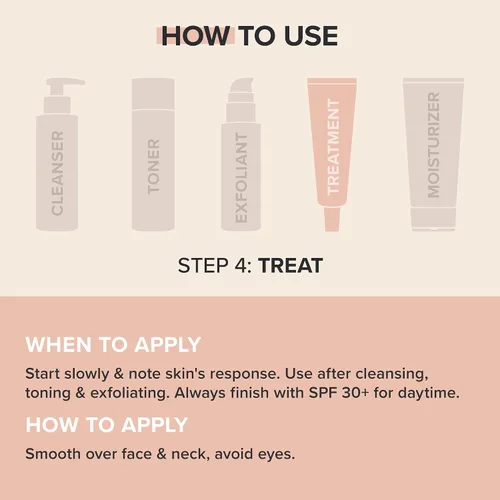 HOW TO USE

CLEANSER

TONER

EXFOLIANT

TREATMENT

MOISTURIZER

STEP 4: TREAT

WHEN TO APPLY

Start slowly & note skin's response. Use after cleansing, toning & exfoliating. Always finish with SPF 30+ for daytime.

HOW TO APPLY

Smooth over face & neck, avoid eyes.