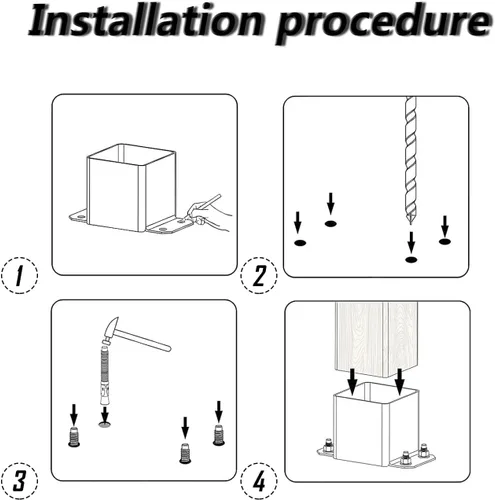 Installation procedure

1

2

3

4