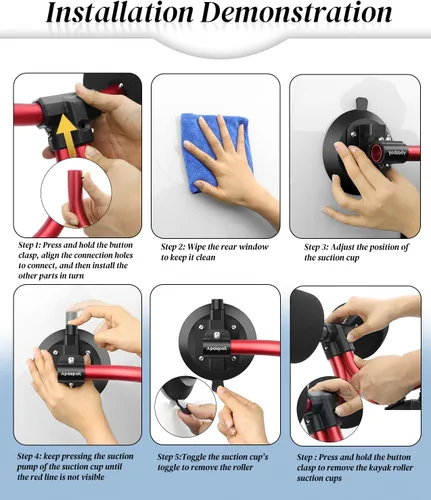 Installation Demonstration

Step 1: Press and hold the button clasp, align the connection holes to connect, and then install the other parts in turn

Step 2: Wipe the rear window to keep it clean

Step 3: Adjust the position of the suction cup

Step 4: keep pressing the suction pump of the suction cup until the red line is not visible

Step 5:Toggle the suction cup's toggle to remove the roller

Step : Press and hold the button clasp to remove the kayak roller suction cups