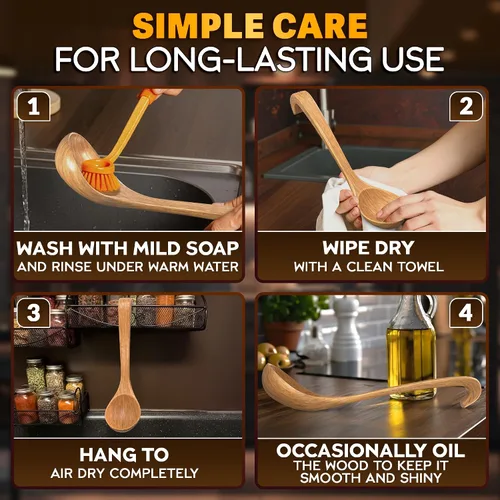 SIMPLE CARE
FOR LONG-LASTING USE

1

WASH WITH MILD SOAP
AND RINSE UNDER WARM WATER

2

WIPE DRY
WITH A CLEAN TOWEL

3

HANG TO
AIR DRY COMPLETELY

4

OCCASIONALLY OIL
THE WOOD TO KEEP IT SMOOTH AND SHINY