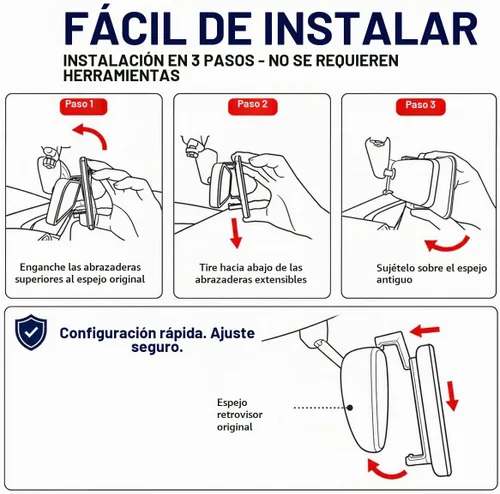 FÁCIL DE INSTALAR

INSTALACIÓN EN 3 PASOS - NO SE REQUIEREN HERRAMIENTAS

Paso 1

Enganche las abrazaderas superiores al espejo original

Paso 2

Tire hacia abajo de las abrazaderas extensibles

Paso 3

Sujételo sobre el espejo antiguo

Configuración rápida. Ajuste seguro.

Espejo retrovisor original