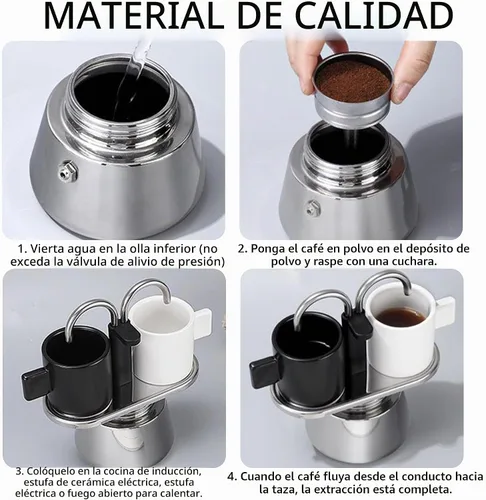 MATERIAL DE CALIDAD

1. Vierta agua en la olla inferior (no exceda la válvula de alivio de presión)

2. Ponga el café en polvo en el depósito de polvo y raspe con una cuchara.

3. Colóquelo en la cocina de inducción, estufa de cerámica eléctrica, estufa eléctrica o fuego abierto para calentar.

4. Cuando el café fluya desde el conducto hacia la taza, la extracción está completa.