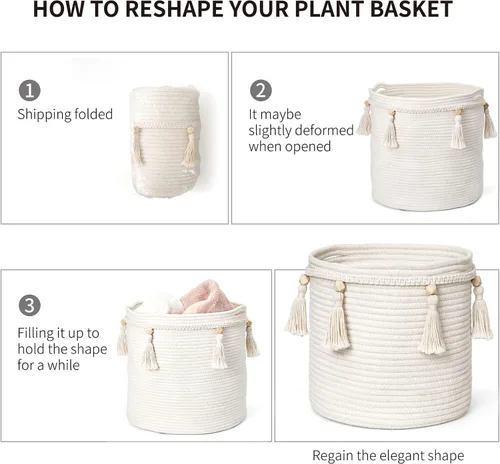 HOW TO RESHAPE YOUR PLANT BASKET

1
Shipping folded

2
It maybe slightly deformed when opened

3
Filling it up to hold the shape for a while

Regain the elegant shape