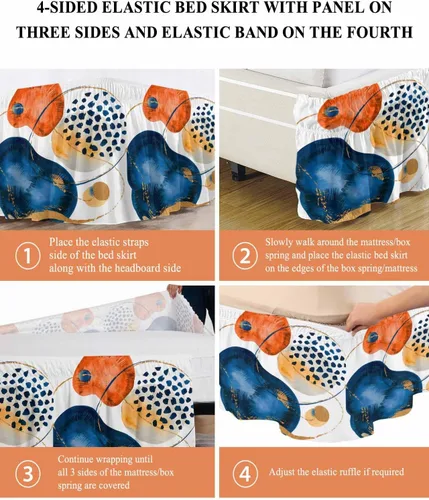 4-SIDED ELASTIC BED SKIRT WITH PANEL ON THREE SIDES AND ELASTIC BAND ON THE FOURTH

1 Place the elastic straps side of the bed skirt along with the headboard side

2 Slowly walk around the mattress/box spring and place the elastic bed skirt on the edges of the box spring/mattress

3 Continue wrapping until all 3 sides of the mattress/box spring are covered

4 Adjust the elastic ruffle if required