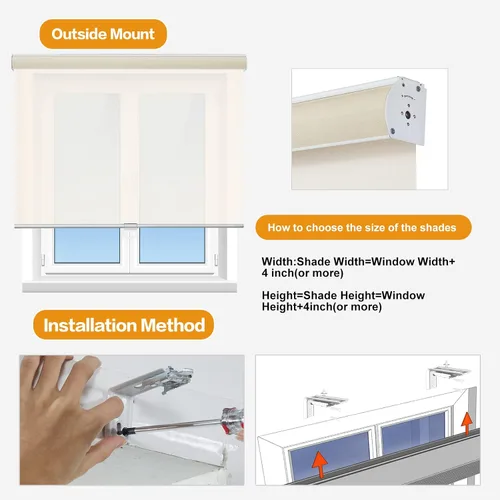 Outside Mount

How to choose the size of the shades

Width:Shade Width=Window Width+ 4 inch(or more)

Height=Shade Height=Window Height+4inch(or more)

Installation Method