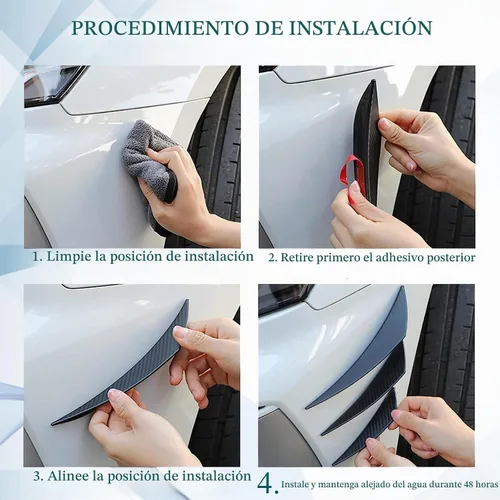 PROCEDIMIENTO DE INSTALACIÓN

1. Limpie la posición de instalación

2. Retire primero el adhesivo posterior

3. Alinee la posición de instalación

4. Instale y mantenga alejado del agua durante 48 horas