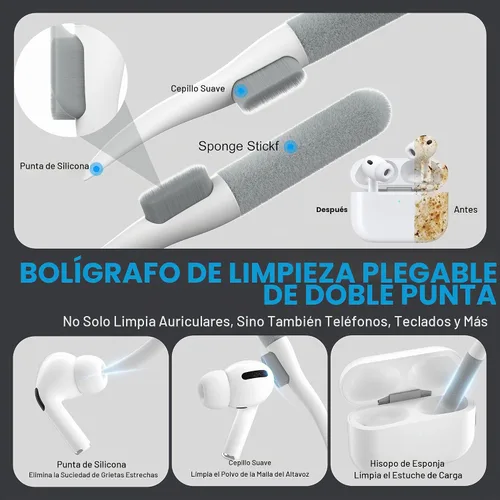 Cepillo Suave

Sponge Stickf

Punta de Silicona

Después

Antes

BOLÍGRAFO DE LIMPIEZA PLEGABLE DE DOBLE PUNTA

No Solo Limpia Auriculares, Sino También Teléfonos, Teclados y Más

Punta de Silicona
Elimina la Suciedad de Grietas Estrechas

Cepillo Suave
Limpia el Polvo de la Malla del Altavoz

Hisopo de Esponja
Limpia el Estuche de Carga