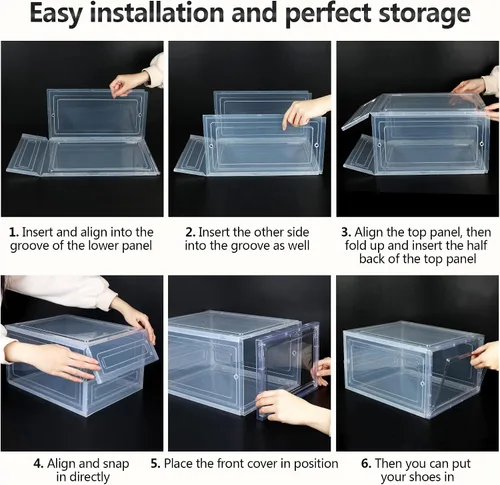 Easy installation and perfect storage

1. Insert and align into the groove of the lower panel

2. Insert the other side into the groove as well

3. Align the top panel, then fold up and insert the half back of the top panel

4. Align and snap in directly

5. Place the front cover in position

6. Then you can put your shoes in