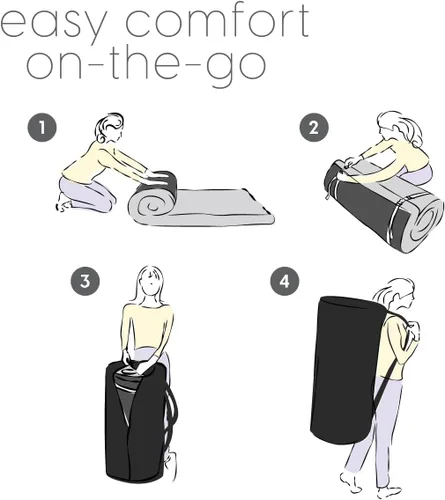 easy comfort
on-the-go

1

2

3

4