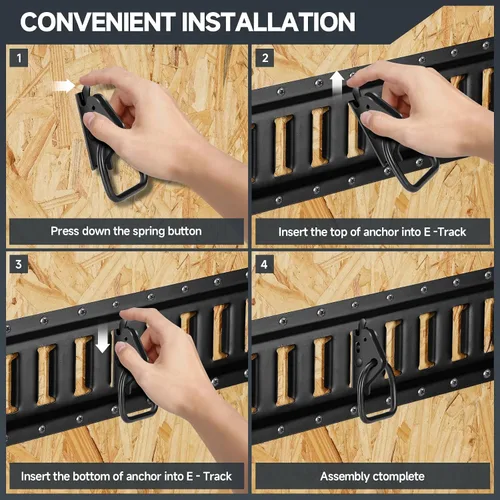 CONVENIENT INSTALLATION

1

Press down the spring button

2

Insert the top of anchor into E -Track

3

Insert the bottom of anchor into E - Track

4

Assembly ctomplete