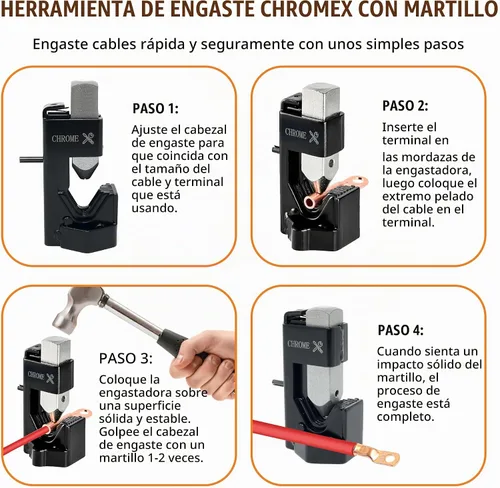 HERRAMIENTA DE ENGASTE CHROMEX CON MARTILLO

Engaste cables rápida y seguramente con unos simples pasos

CHROME

PASO 1:

Ajuste el cabezal de engaste para que coincida con el tamaño del cable y terminal que está usando.

CHROME

PASO 2:

Inserte el terminal en

las mordazas de la engastadora, luego coloque el extremo pelado del cable en el terminal.

CHROME

PASO 3:

Coloque la engastadora sobre una superficie sólida y estable. Golpee el cabezal de engaste con un martillo 1-2 veces.

CHROME

PASO 4:

Cuando sienta un impacto sólido del martillo, el proceso de engaste está completo.