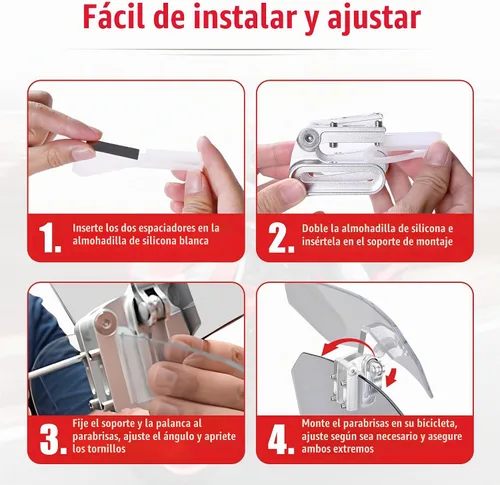 Fácil de instalar y ajustar

1. Inserte los dos espaciadores en la almohadilla de silicona blanca

2. Doble la almohadilla de silicona e insértela en el soporte de montaje

3. Fije el soporte y la palanca al parabrisas, ajuste el ángulo y apriete los tornillos

4. Monte el parabrisas en su bicicleta, ajuste según sea necesario y asegure ambos extremos