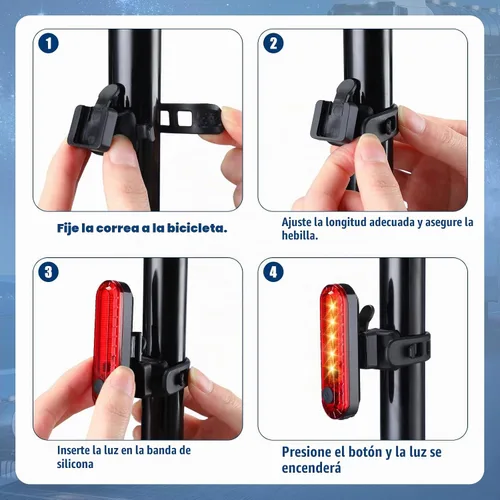 1

Fije la correa a la bicicleta.

2

Ajuste la longitud adecuada y asegure la hebilla.

3

Inserte la luz en la banda de silicona

4

Presione el botón y la luz se encenderá