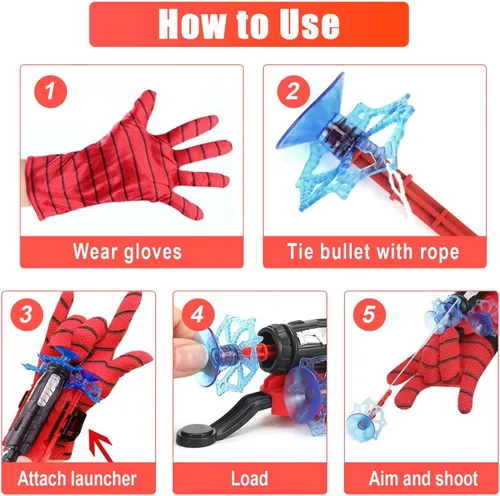 How to Use

1
Wear gloves

2
Tie bullet with rope

3
Attach launcher

4
Load

5
Aim and shoot