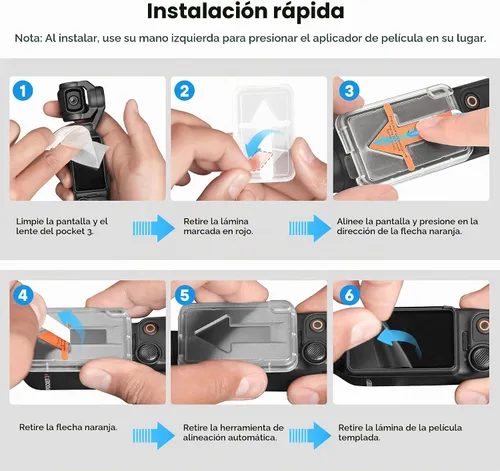 Instalación rápida

Nota: Al instalar, use su mano izquierda para presionar el aplicador de película en su lugar.

1

2

3

Limpie la pantalla y el lente del pocket 3.

Retire la lámina marcada en rojo.

Alinee la pantalla y presione en la dirección de la flecha naranja.

4

5

6

Retire la flecha naranja.

Retire la herramienta de alineación automática.

Retire la lámina de la película templada.