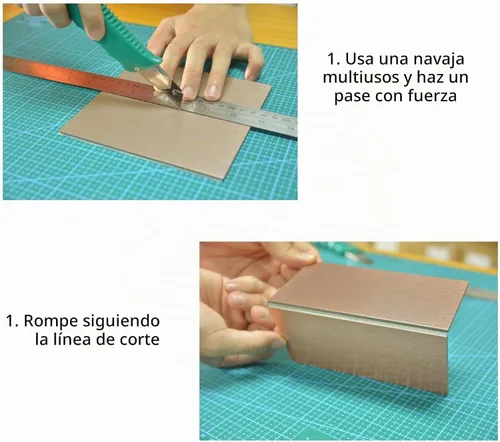 1. Usa una navaja multiusos y haz un pase con fuerza

1. Rompe siguiendo la línea de corte