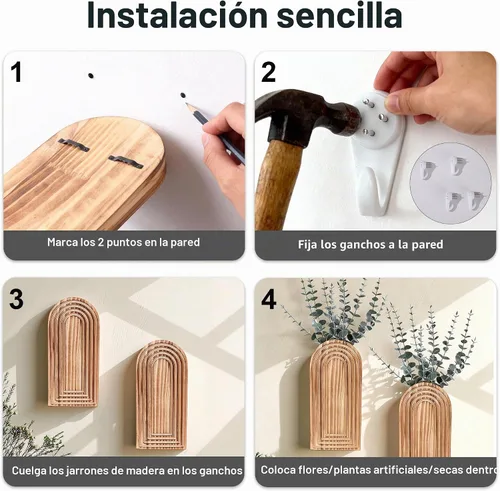 Instalación sencilla

1

Marca los 2 puntos en la pared

2

Fija los ganchos a la pared

3

Cuelga los jarrones de madera en los ganchos

4

Coloca flores/plantas artificiales/secas dentro