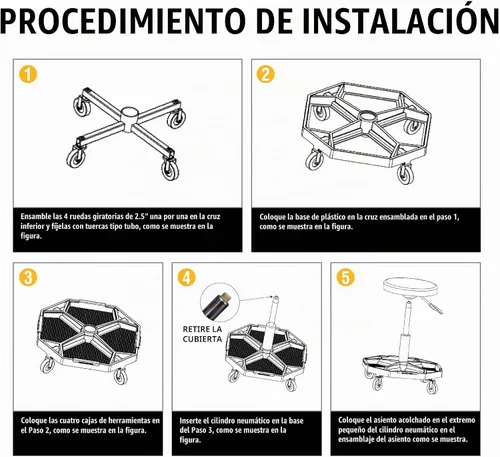 PROCEDIMIENTO DE INSTALACIÓN

1

Ensamble las 4 ruedas giratorias de 2.5" una por una en la cruz inferior y fíjelas con tuercas tipo tubo, como se muestra en la figura.

2

Coloque la base de plástico en la cruz ensamblada en el paso 1, como se muestra en la figura.

3

Coloque las cuatro cajas de herramientas en el Paso 2, como se muestra en la figura.

4

RETIRE LA CUBIERTA

Inserte el cilindro neumático en la base del Paso 3, como se muestra en la figura.

5

Coloque el asiento acolchado en el extremo pequeño del cilindro neumático en el ensamblaje del asiento como se muestra.