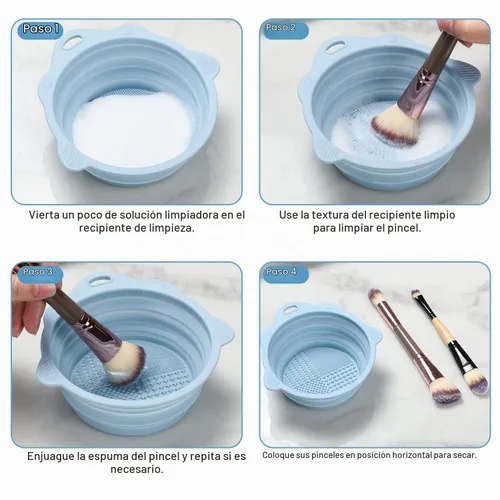 Paso 1

Vierta un poco de solución limpiadora en el recipiente de limpieza.

Paso 2

Use la textura del recipiente limpio para limpiar el pincel.

Paso 3

Enjuague la espuma del pincel y repita si es necesario.

Paso 4

Coloque sus pinceles en posición horizontal para secar.