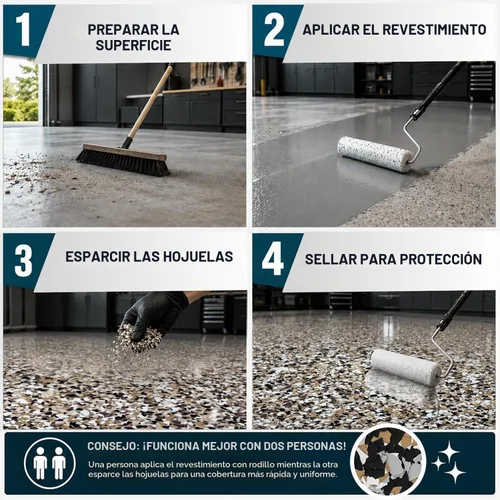 1 PREPARAR LA SUPERFICIE

2 APLICAR EL REVESTIMIENTO

3 ESPARCIR LAS HOJUELAS

4 SELLAR PARA PROTECCIÓN

CONSEJO: ¡FUNCIONA MEJOR CON DOS PERSONAS!

Una persona aplica el revestimiento con rodillo mientras la otra esparce las hojuelas para una cobertura más rápida y uniforme.