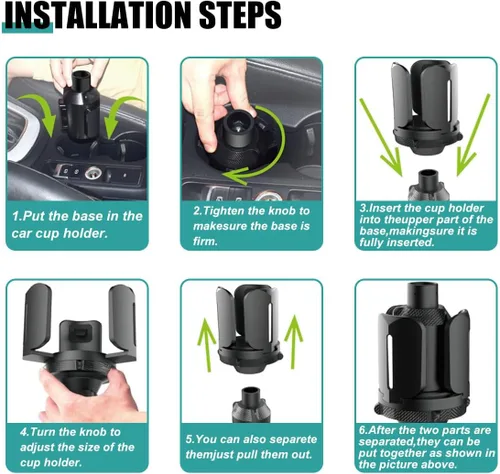 INSTALLATION STEPS

1.Put the base in the car cup holder.

2.Tighten the knob to makesure the base is firm.

3.Insert the cup holder into theupper part of the base,makingsure it is fully inserted.

4.Turn the knob to adjust the size of the cup holder.

5.You can also separete themjust pull them out.

6.After the two parts are separated,they can be put together as shown in the picture above.