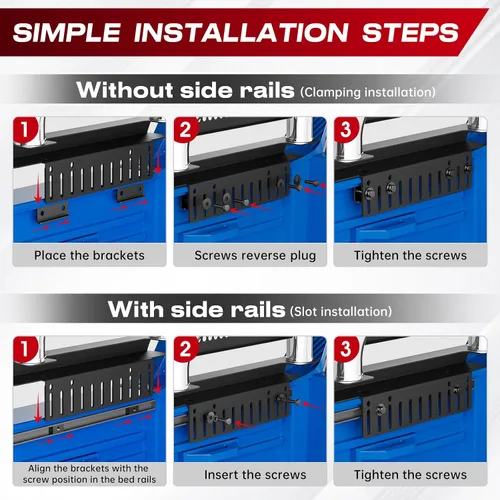 SIMPLE INSTALLATION STEPS

Without side rails (Clamping installation)

1
Place the brackets

2
Screws reverse plug

3
Tighten the screws

With side rails (Slot installation)

1
Align the brackets with the screw position in the bed rails

2
Insert the screws

3
Tighten the screws