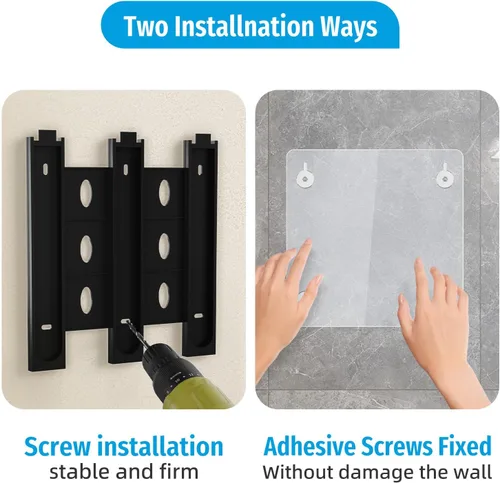 Two Installnation Ways

Screw installation
stable and firm

Adhesive Screws Fixed
Without damage the wall