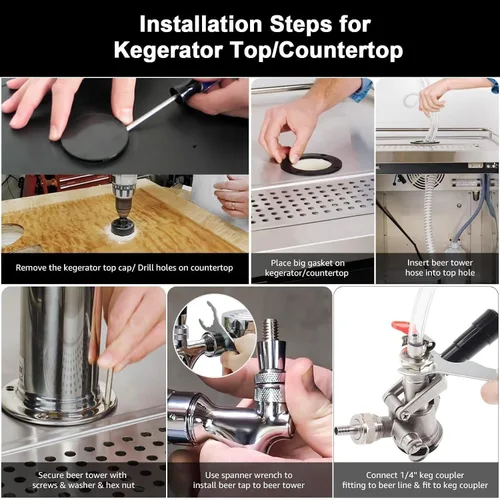 Installation Steps for Kegerator Top/Countertop

Remove the kegerator top cap/ Drill holes on countertop

Place big gasket on kegerator/countertop

Insert beer tower hose into top hole

Secure beer tower with screws & washer & hex nut

Use spanner wrench to install beer tap to beer tower

Connect 1/4" keg coupler fitting to beer line & fit to keg coupler