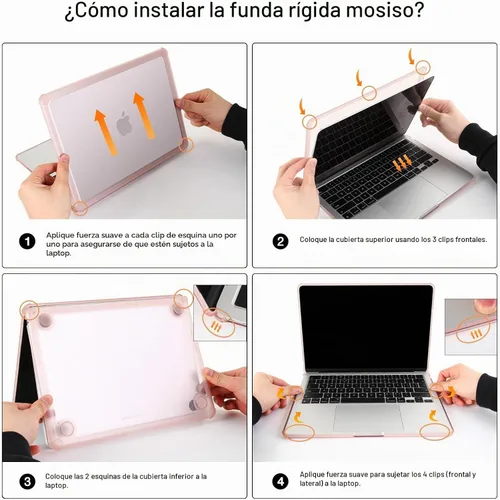 ¿Cómo instalar la funda rígida mosiso?

1 Aplique fuerza suave a cada clip de esquina uno por uno para asegurarse de que estén sujetos a la laptop.

2 Coloque la cubierta superior usando los 3 clips frontales.

3 Coloque las 2 esquinas de la cubierta inferior a la laptop.

4 Aplique fuerza suave para sujetar los 4 clips (frontal y lateral) a la laptop.