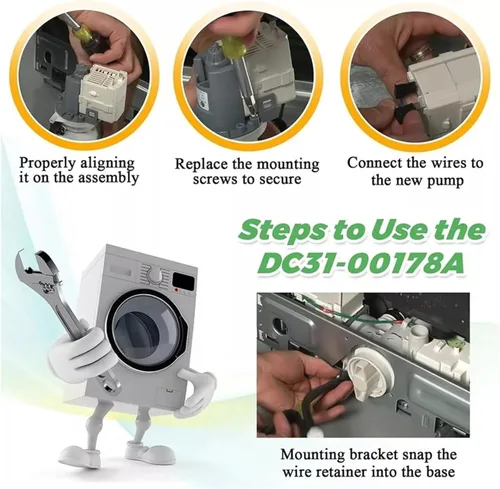 Properly aligning it on the assembly

Replace the mounting screws to secure

Connect the wires to the new pump

Steps to Use the DC31-00178A

Mounting bracket snap the wire retainer into the base