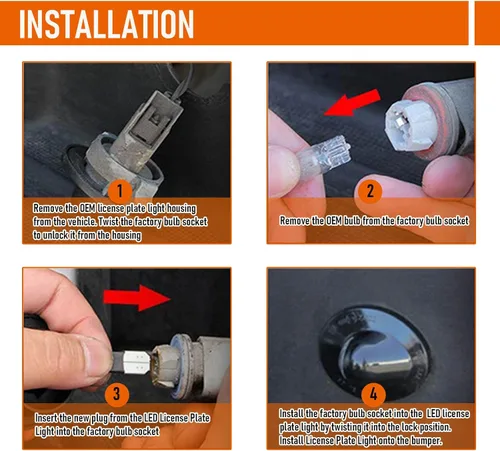 INSTALLATION

1
Remove the OEM license plate light housing from the vehicle. Twist the factory bulb socket to unlock it from the housing

2
Remove the OEM bulb from the factory bulb socket

3
Insert the new plug from the LED License Plate Light into the factory bulb socket

4
Install the factory bulb socket into the LED license plate light by twisting it into the lock position. Install License Plate Light onto the bumper.