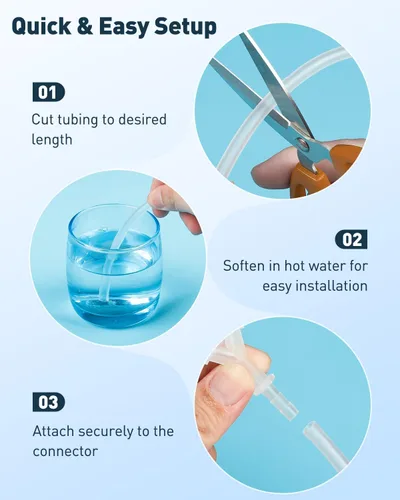 Quick & Easy Setup

01

Cut tubing to desired length

02

Soften in hot water for easy installation

03

Attach securely to the connector