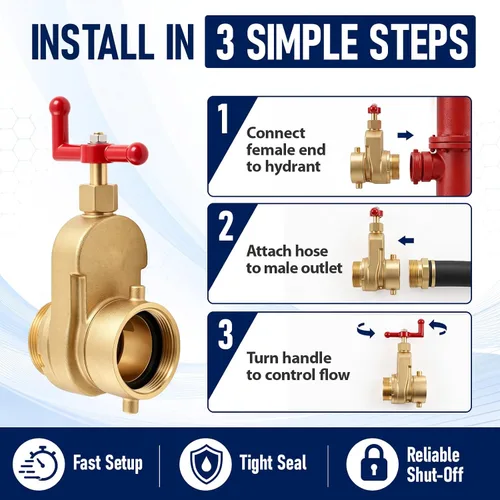 INSTALL IN 3 SIMPLE STEPS

1
Connect female end to hydrant

2
Attach hose to male outlet

3
Turn handle to control flow

Fast Setup

Tight Seal

Reliable Shut-Off