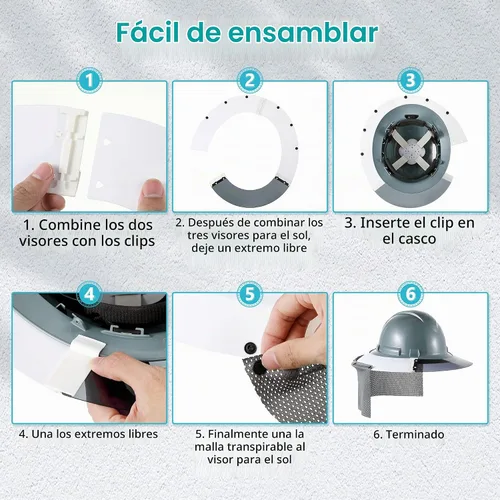 Fácil de ensamblar

1

1. Combine los dos visores con los clips

2

2. Después de combinar los tres visores para el sol, deje un extremo libre

3

3. Inserte el clip en el casco

4

4. Una los extremos libres

5

5. Finalmente una la malla transpirable al visor para el sol

6

6. Terminado