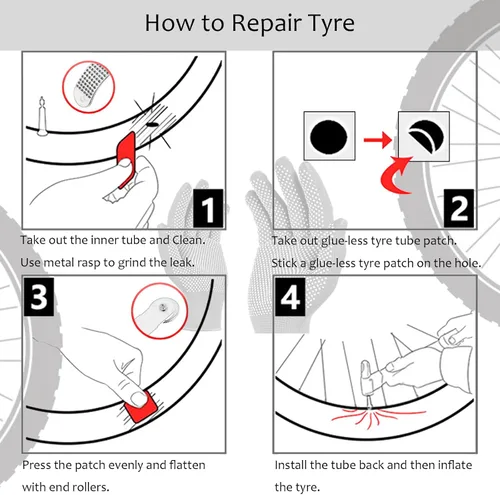 How to Repair Tyre

1

Take out the inner tube and Clean.
Use metal rasp to grind the leak.

2

Take out glue-less tyre tube patch.
Stick a glue-less tyre patch on the hole.

3

Press the patch evenly and flatten with end rollers.

4

Install the tube back and then inflate the tyre.