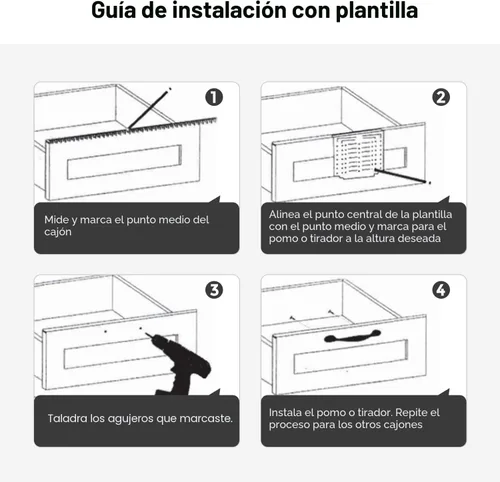 Guía de instalación con plantilla

1

Mide y marca el punto medio del cajón

2

Alinea el punto central de la plantilla con el punto medio y marca para el pomo o tirador a la altura deseada

3

Taladra los agujeros que marcaste.

4

Instala el pomo o tirador. Repite el proceso para los otros cajones