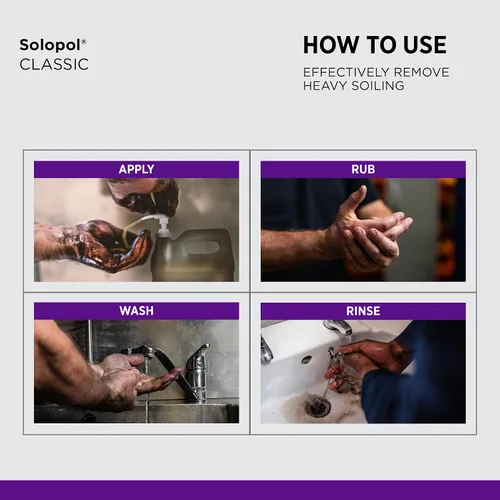 Solopol®
CLASSIC

HOW TO USE

EFFECTIVELY REMOVE
HEAVY SOILING

APPLY

RUB

WASH

RINSE