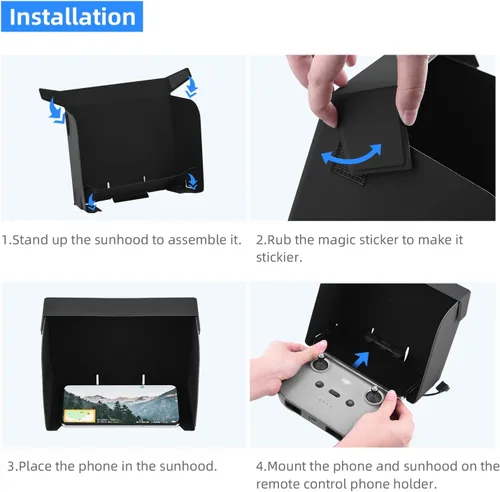 Installation

1.Stand up the sunhood to assemble it.

2.Rub the magic sticker to make it stickier.

3.Place the phone in the sunhood.

4.Mount the phone and sunhood on the remote control phone holder.